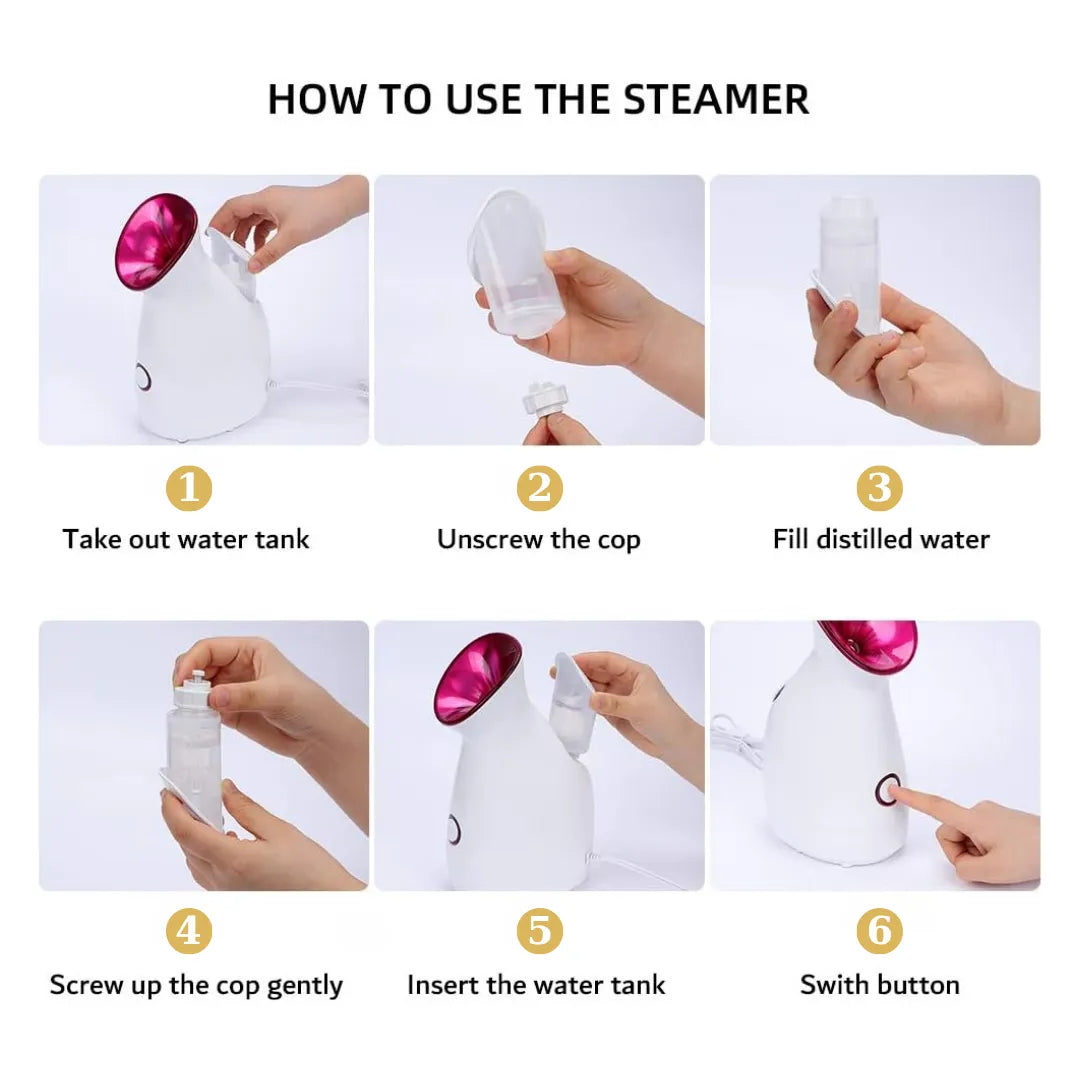 HOW TO USE THE STEAMER

1
Take out water tank

2
Unscrew the cop

3
Fill distilled water

4
Screw up the cop gently

5
Insert the water tank

6
Swith button